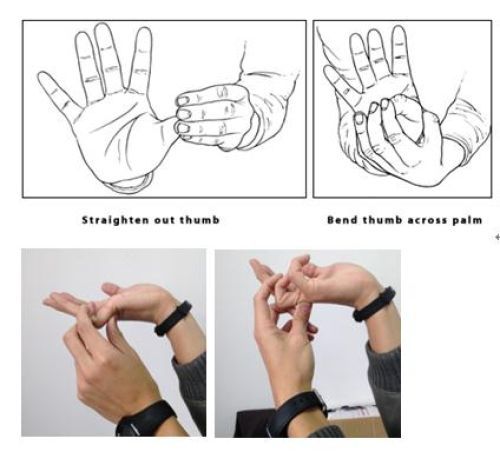 Straighten out thumb

Bend thumb across palm