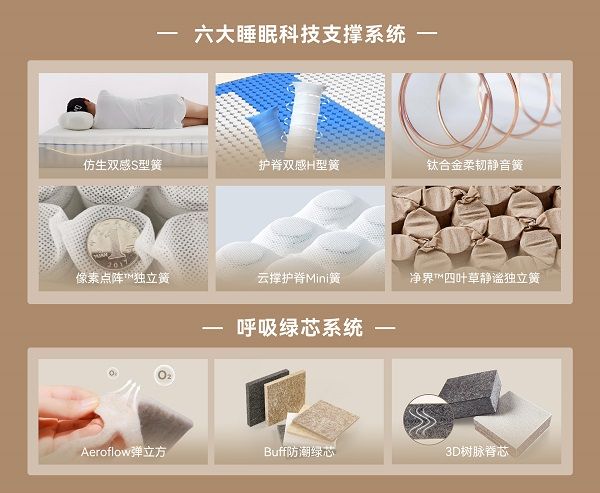 — 六大睡眠科技支撑系统 —

仿生双感S型簧

护脊双感H型簧

钛合金柔韧静音簧

像素点阵™独立簧

云撑护脊Mini簧

净界™四叶草静谧独立簧

— 呼吸绿芯系统 —

$O_2$ $O_2$

Aeroflow弹立方

Buff防潮绿芯

3D树脉脊芯