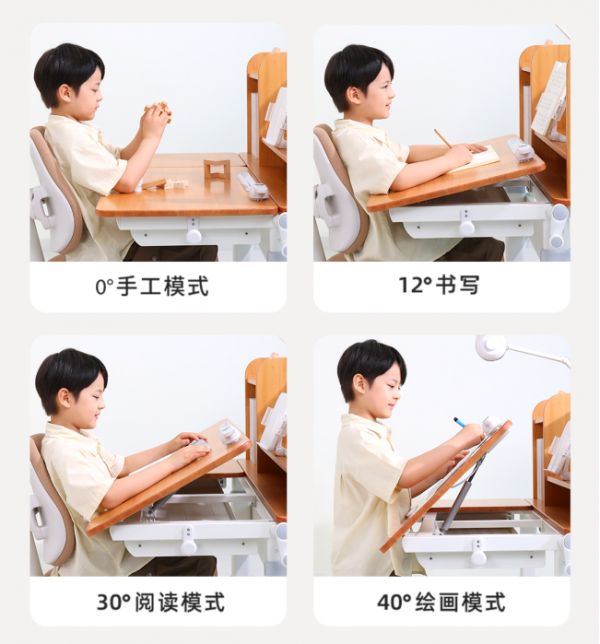 0°手工模式

12°书写

30°阅读模式

40°绘画模式